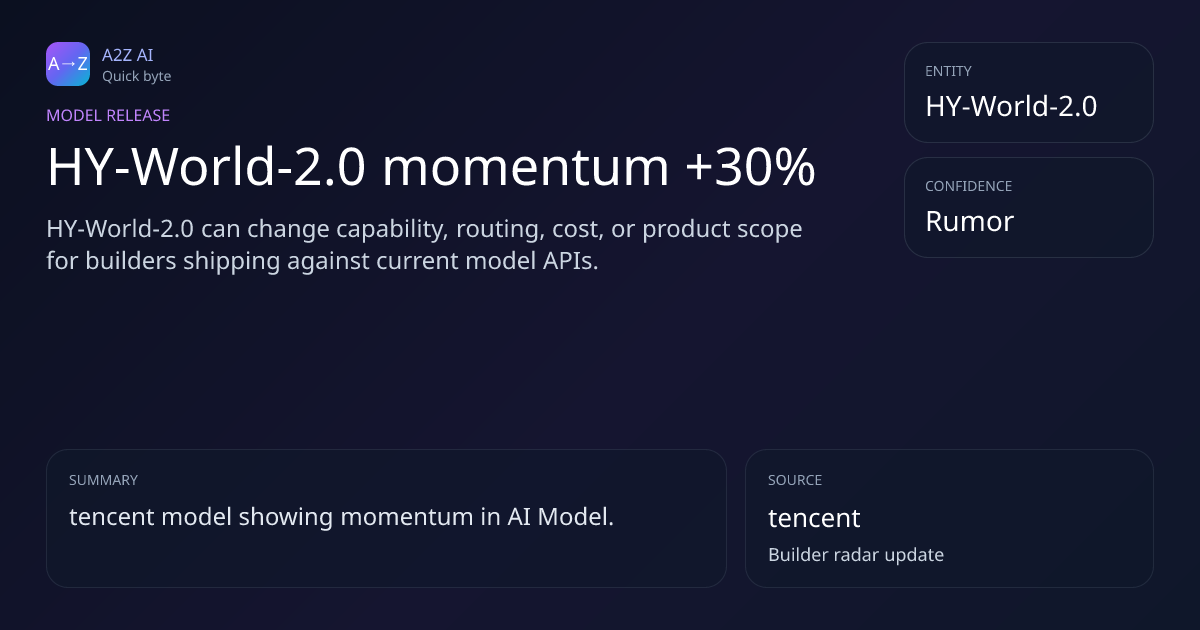 A→Z

A2Z AI
Quick byte

MODEL RELEASE

HY-World-2.0 momentum +30%

HY-World-2.0 can change capability, routing, cost, or product scope for builders shipping against current model APIs.

ENTITY
HY-World-2.0

CONFIDENCE
Rumor

SUMMARY
tencent model showing momentum in AI Model.

SOURCE
tencent
Builder radar update