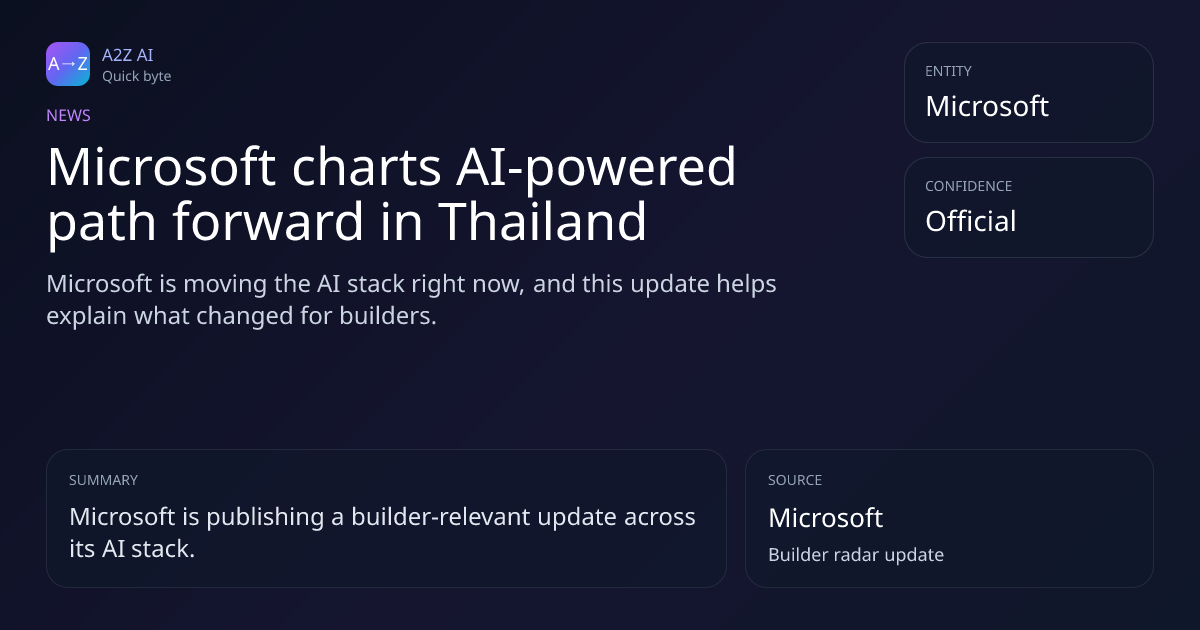 A→Z
A2Z AI
Quick byte

NEWS

Microsoft charts AI-powered path forward in Thailand

Microsoft is moving the AI stack right now, and this update helps explain what changed for builders.

ENTITY
Microsoft

CONFIDENCE
Official

SUMMARY
Microsoft is publishing a builder-relevant update across its AI stack.

SOURCE
Microsoft
Builder radar update