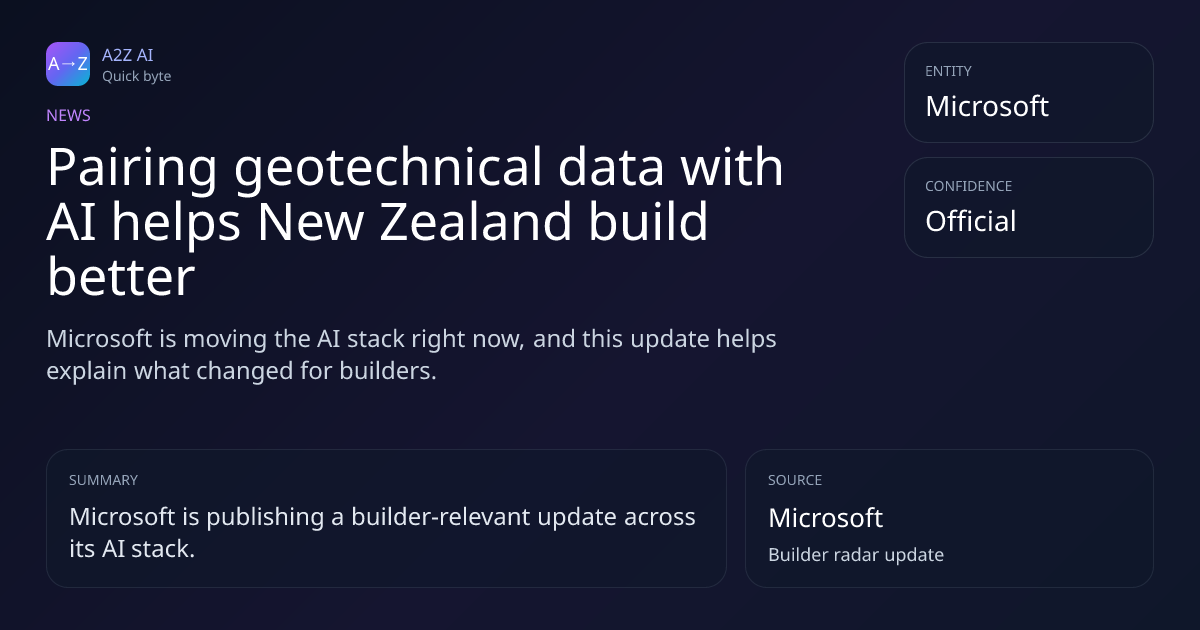 A→Z

A2Z AI
Quick byte

NEWS

Pairing geotechnical data with AI helps New Zealand build better

Microsoft is moving the AI stack right now, and this update helps explain what changed for builders.

ENTITY
Microsoft

CONFIDENCE
Official

SUMMARY
Microsoft is publishing a builder-relevant update across its AI stack.

SOURCE
Microsoft
Builder radar update