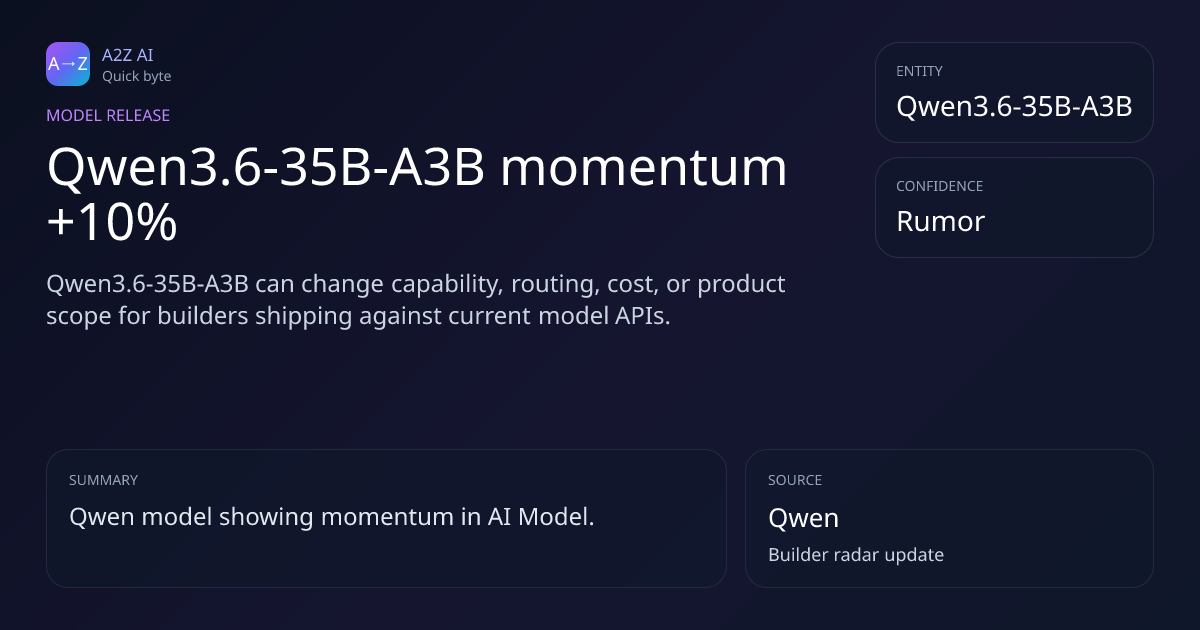 A→Z

A2Z AI
Quick byte

MODEL RELEASE

Qwen3.6-35B-A3B momentum +10%

Qwen3.6-35B-A3B can change capability, routing, cost, or product scope for builders shipping against current model APIs.

ENTITY
Qwen3.6-35B-A3B

CONFIDENCE
Rumor

SUMMARY
Qwen model showing momentum in AI Model.

SOURCE
Qwen
Builder radar update